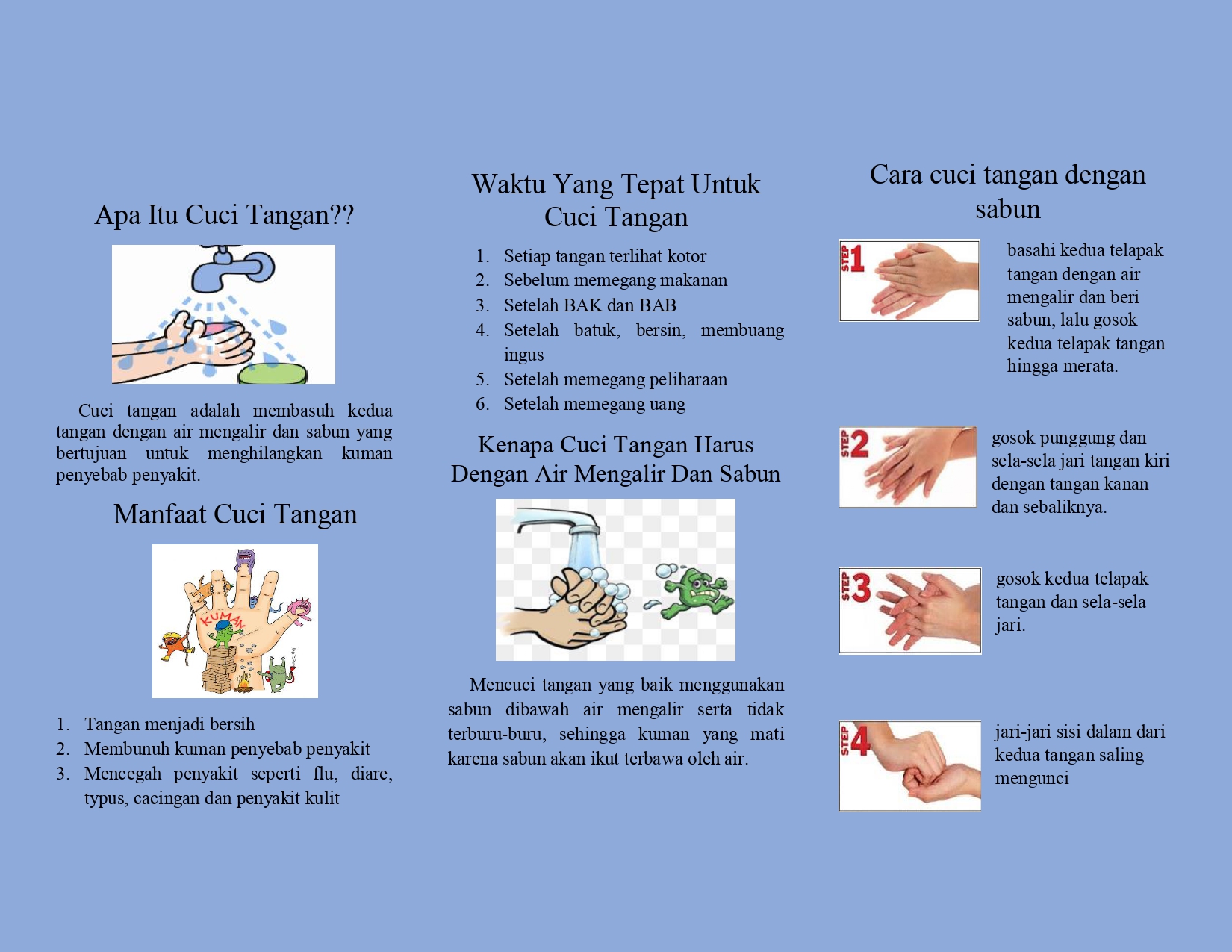 Apa Itu Cuci Tangan??

Cuci tangan adalah membasuh kedua tangan dengan air mengalir dan sabun yang bertujuan untuk menghilangkan kuman penyebab penyakit.

Manfaat Cuci Tangan

KUMAN

1. Tangan menjadi bersih
2. Membunuh kuman penyebab penyakit
3. Mencegah penyakit seperti flu, diare, typus, cacingan dan penyakit kulit

Waktu Yang Tepat Untuk Cuci Tangan

1. Setiap tangan terlihat kotor
2. Sebelum memegang makanan
3. Setelah BAK dan BAB
4. Setelah batuk, bersin, membuang ingus
5. Setelah memegang peliharaan
6. Setelah memegang uang

Kenapa Cuci Tangan Harus Dengan Air Mengalir Dan Sabun

Mencuci tangan yang baik menggunakan sabun dibawah air mengalir serta tidak terburu-buru, sehingga kuman yang mati karena sabun akan ikut terbawa oleh air.

Cara cuci tangan dengan sabun

STEP 1
basahi kedua telapak tangan dengan air mengalir dan beri sabun, lalu gosok kedua telapak tangan hingga merata.

STEP 2
gosok punggung dan sela-sela jari tangan kiri dengan tangan kanan dan sebaliknya.

STEP 3
gosok kedua telapak tangan dan sela-sela jari.

STEP 4
jari-jari sisi dalam dari kedua tangan saling mengunci